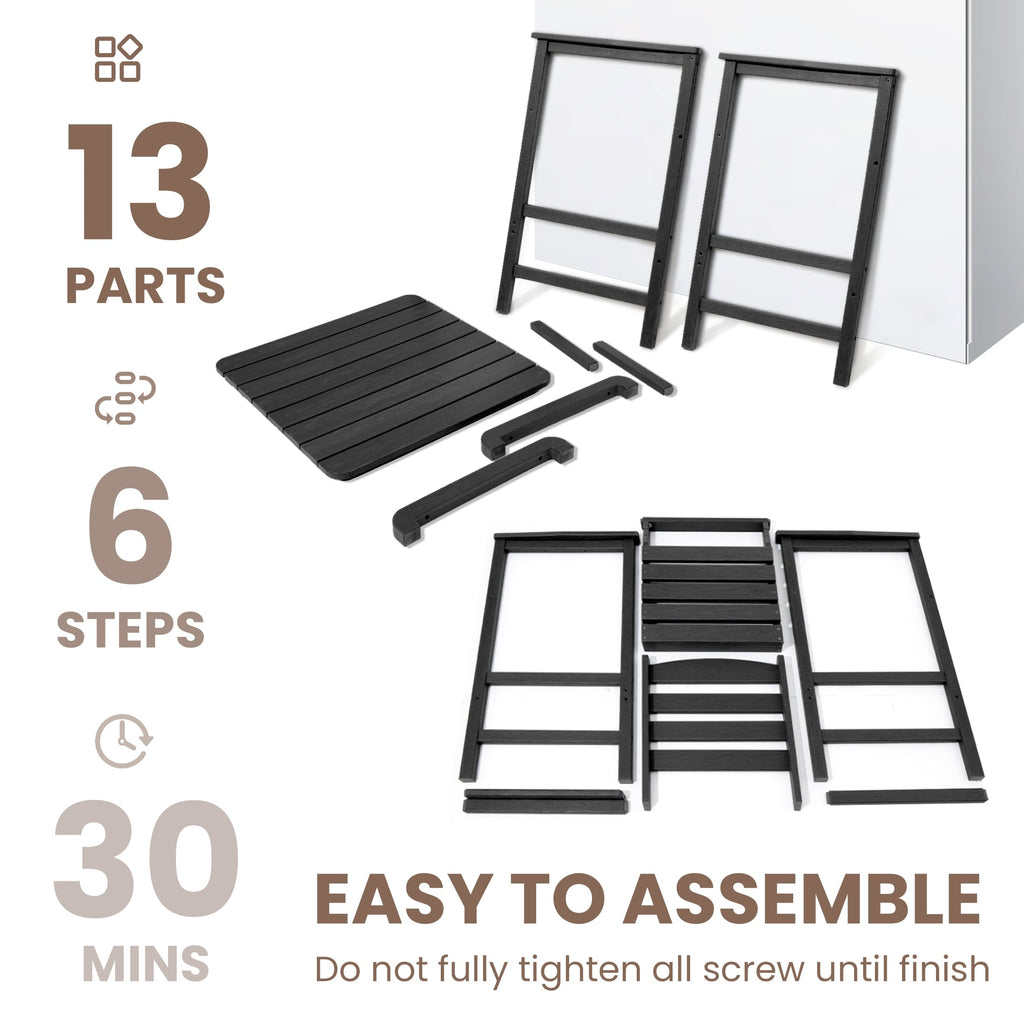 13
PARTS

6
STEPS

30
MINS

EASY TO ASSEMBLE
Do not fully tighten all screw until finish